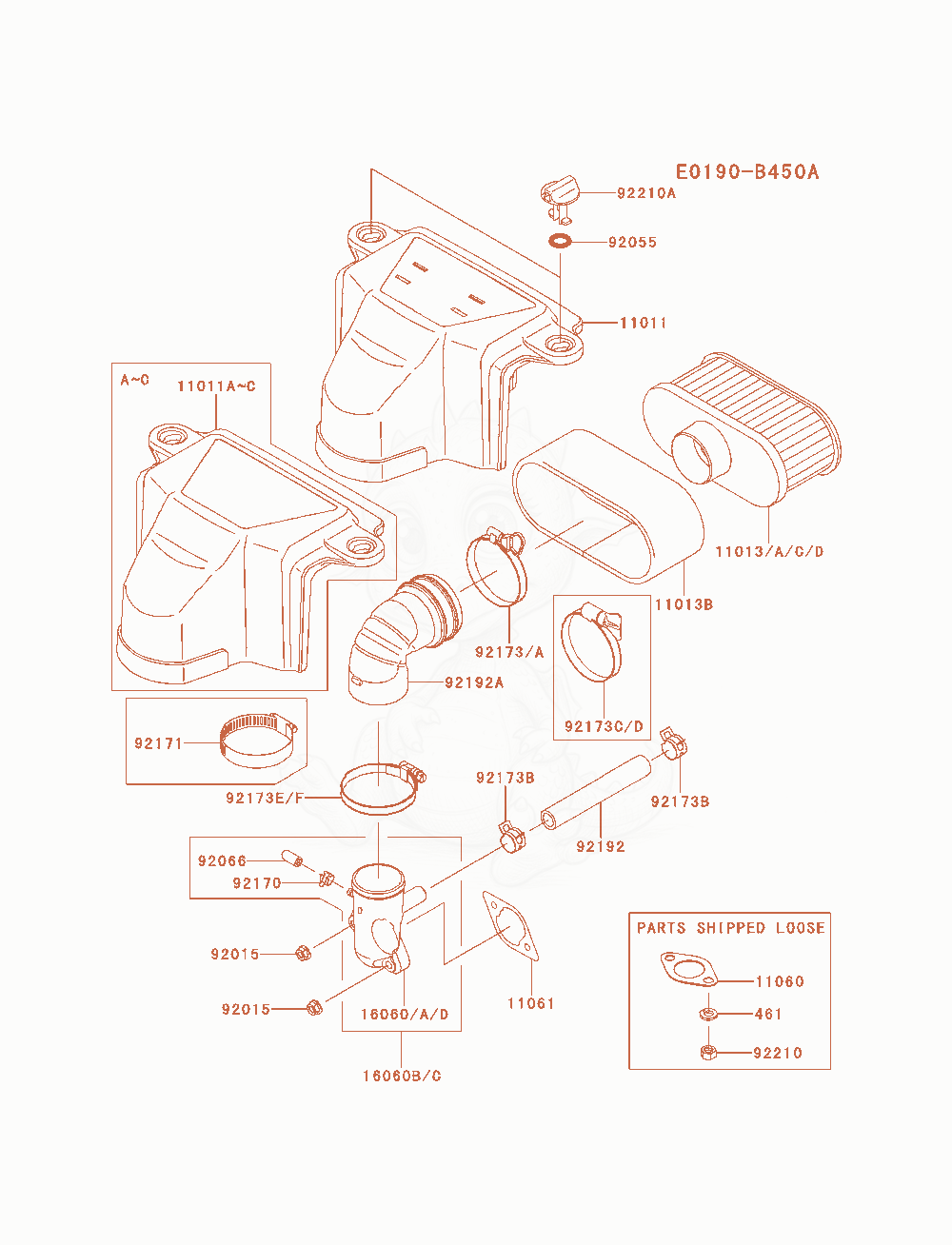 E0190-B450A

92210A

92055

11011

A~C

11011A~C

11013/A/C/D

11013B

92173/A

92192A

92173C/D

92171

92173E/F

92173B

92173B

92192

92066

92170

92015

92015

16060/A/D

16060B/C

11061

PARTS SHIPPED LOOSE

11060

461

92210